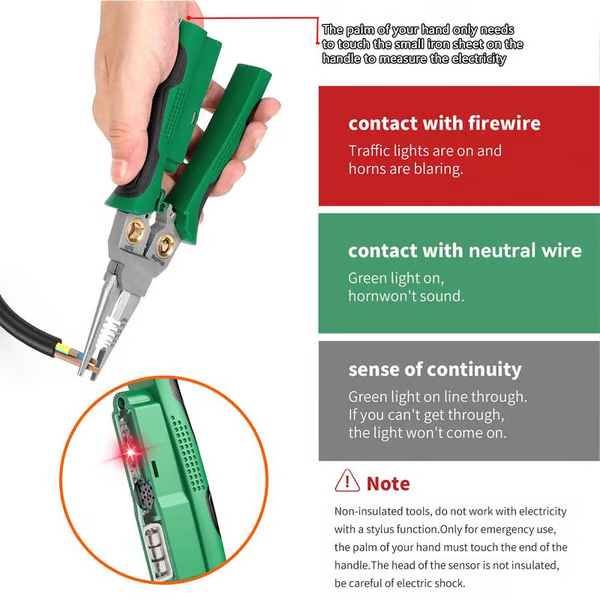 The palm of your hand only needs to touch the small iron sheet on the handle to measure the electricity

contact with firewire

Traffic lights are on and horns are blaring.

contact with neutral wire

Green light on, hornwon't sound.

sense of continuity

Green light on line through. If you can't get through, the light won't come on.

Note

Non-insulated tools, do not work with electricity with a stylus function.Only for emergency use, the palm of your hand must touch the end of the handle.The head of the sensor is not insulated, be careful of electric shock.