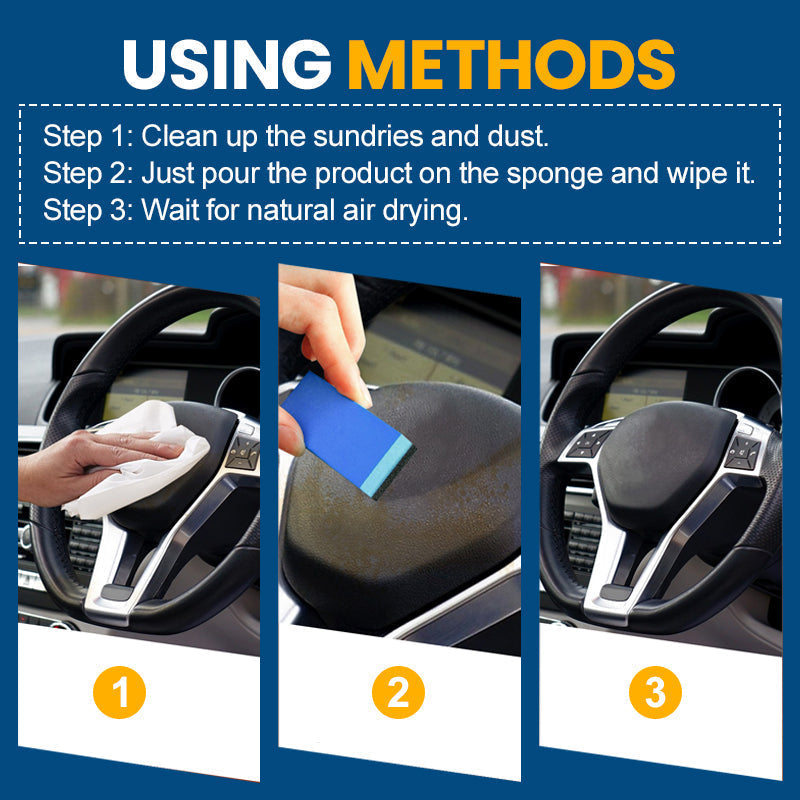 USING METHODS

Step 1: Clean up the sundries and dust.
Step 2: Just pour the product on the sponge and wipe it.
Step 3: Wait for natural air drying.

1

2

3