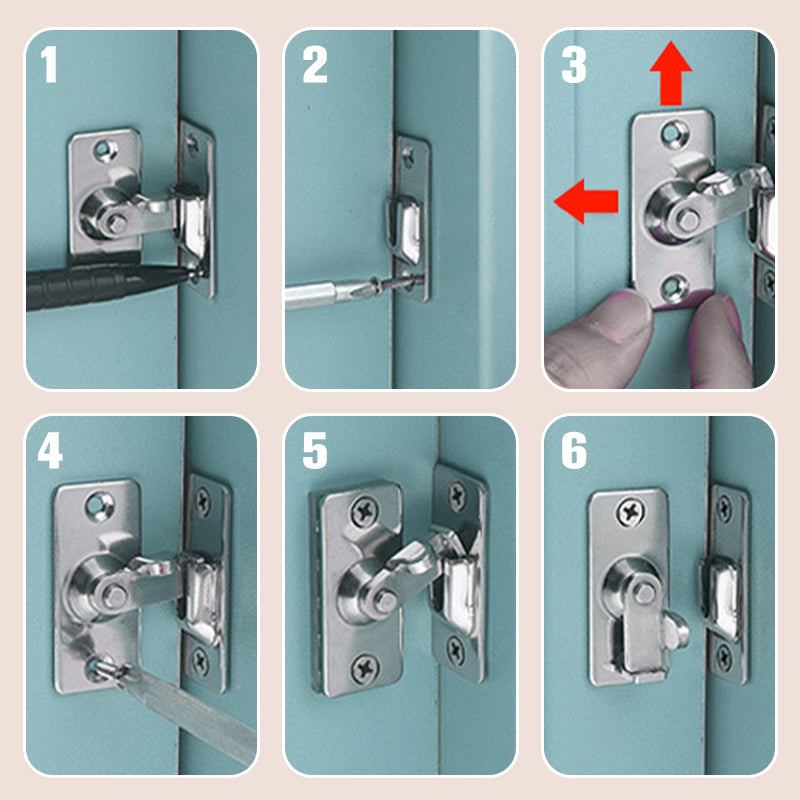 1

2

3

4

5

6