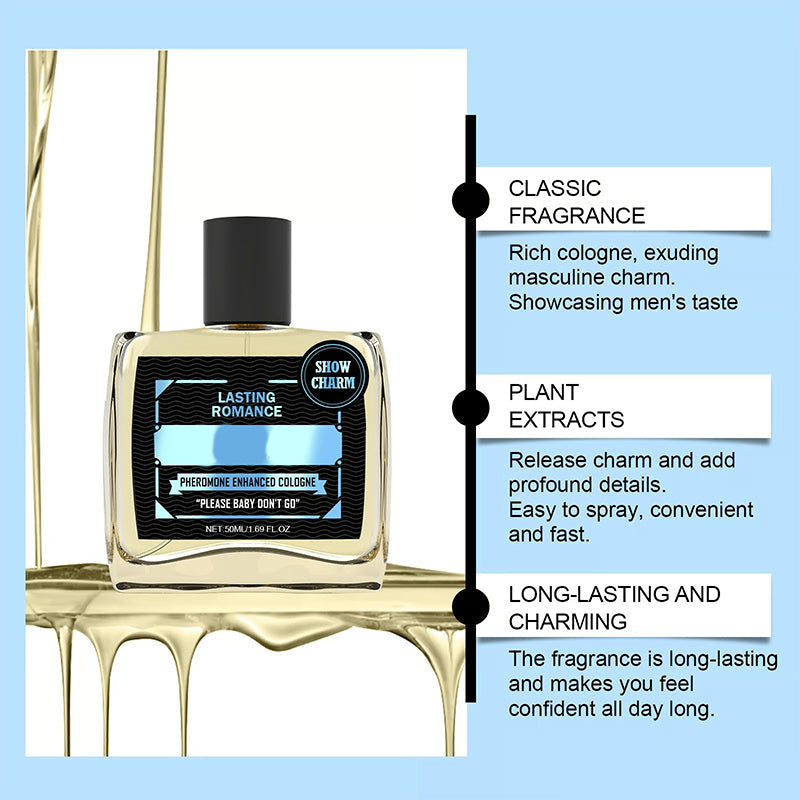 SHOW CHARM

LASTING ROMANCE

PHEROMONE ENHANCED COLOGNE

"PLEASE BABY DON'T GO"

NET 50ML/1.69 FL.OZ

CLASSIC FRAGRANCE

Rich cologne, exuding masculine charm. Showcasing men's taste

PLANT EXTRACTS

Release charm and add profound details. Easy to spray, convenient and fast.

LONG-LASTING AND CHARMING

The fragrance is long-lasting and makes you feel confident all day long.