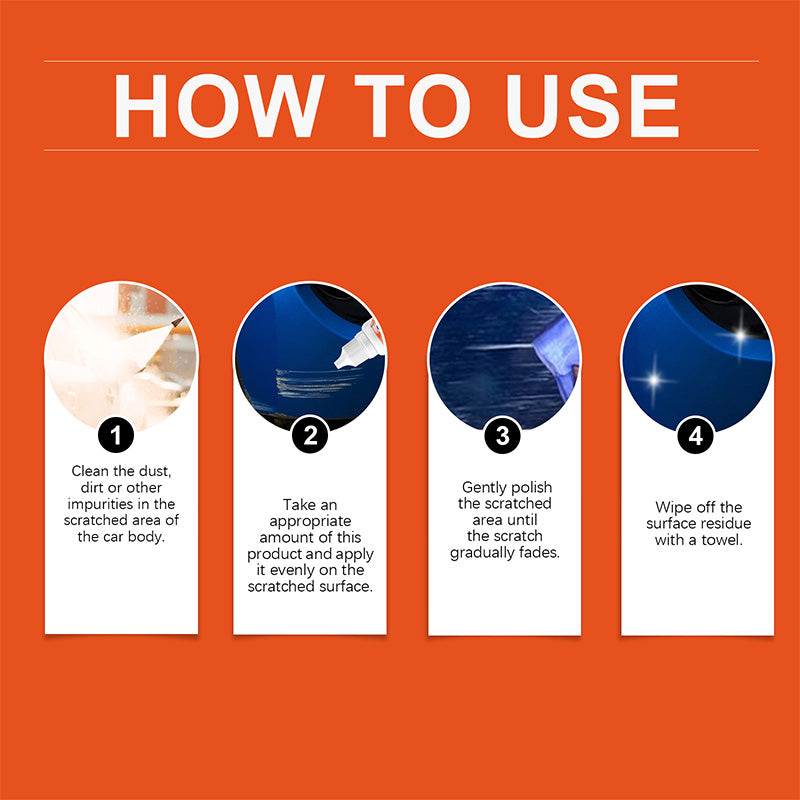 HOW TO USE

1

Clean the dust, dirt or other impurities in the scratched area of the car body.

2

Take an appropriate amount of this product and apply it evenly on the scratched surface.

3

Gently polish the scratched area until the scratch gradually fades.

4

Wipe off the surface residue with a towel.