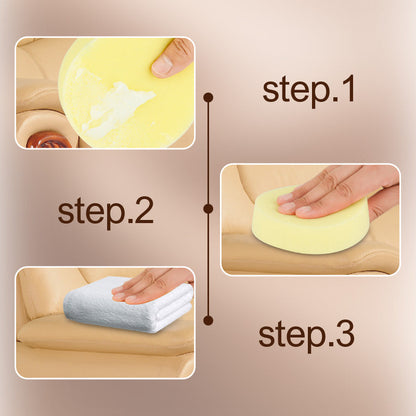 step.1

step.2

step.3