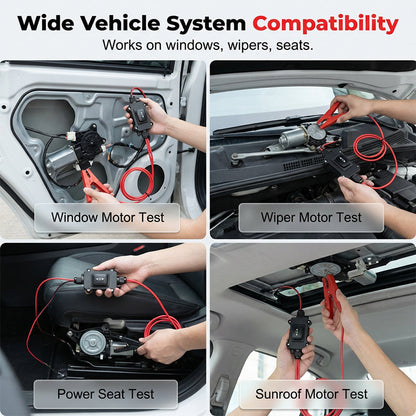 Wide Vehicle System Compatibility
Works on windows, wipers, seats.

Window Motor Test

Wiper Motor Test

Power Seat Test

Sunroof Motor Test