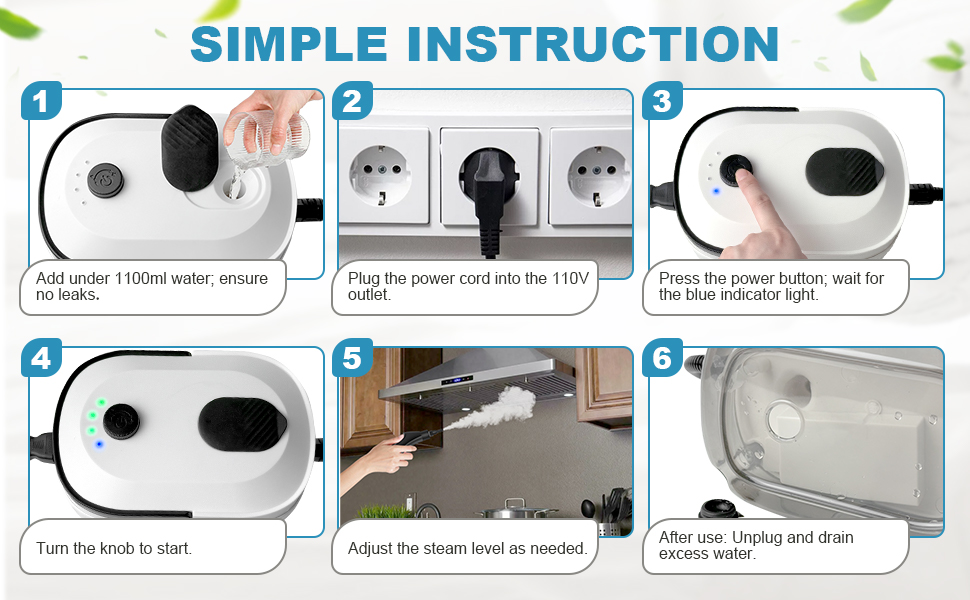 SIMPLE INSTRUCTION

1

Add under 1100ml water; ensure no leaks.

2

Plug the power cord into the 110V outlet.

3

Press the power button; wait for the blue indicator light.

4

Turn the knob to start.

5

Adjust the steam level as needed.

6

After use: Unplug and drain excess water.